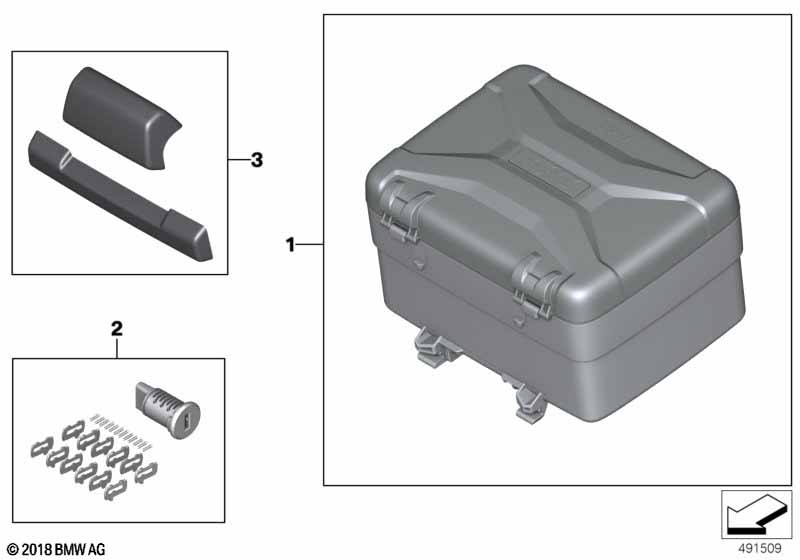 3

1

2

© 2018 BMW AG

491509