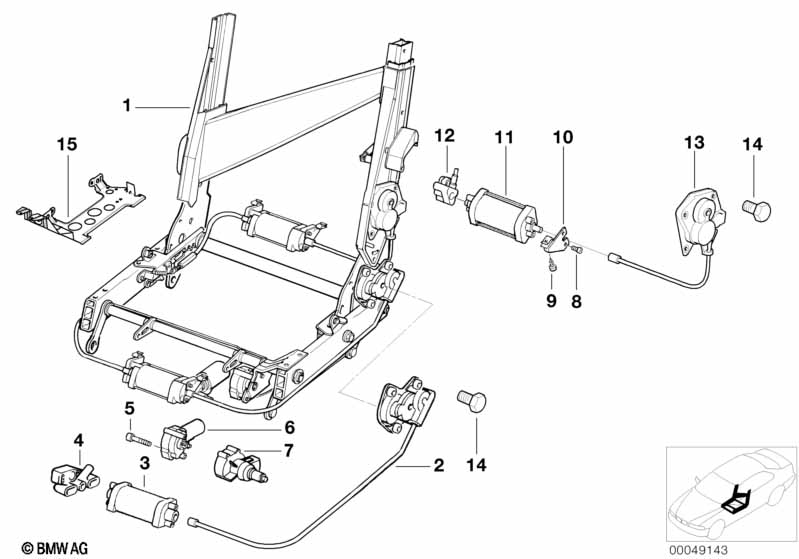 1
15
12
11
10
13
14
9
8
5
6
4
7
3
2
14
© BMW AG
00049143