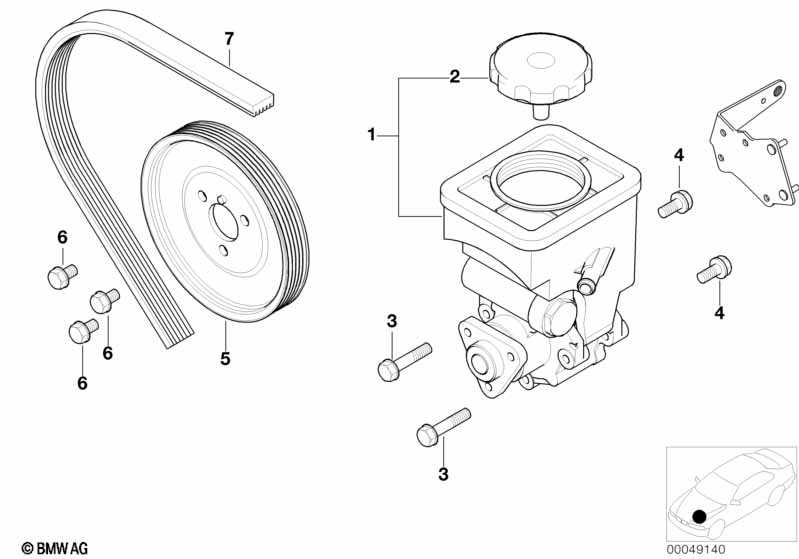 7
2
1
4
6
6
6
5
3
4
3
© BMW AG
00049140