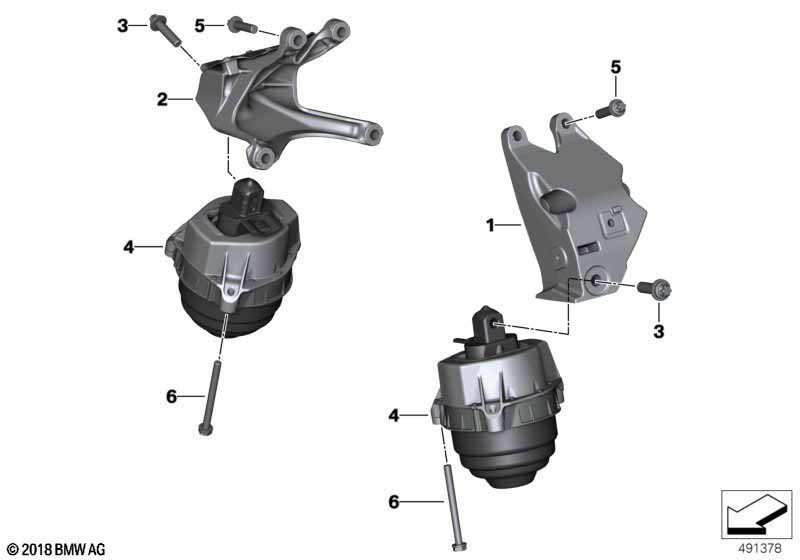 3
5
2
4
6
5
1
3
4
6
© 2018 BMW AG
491378