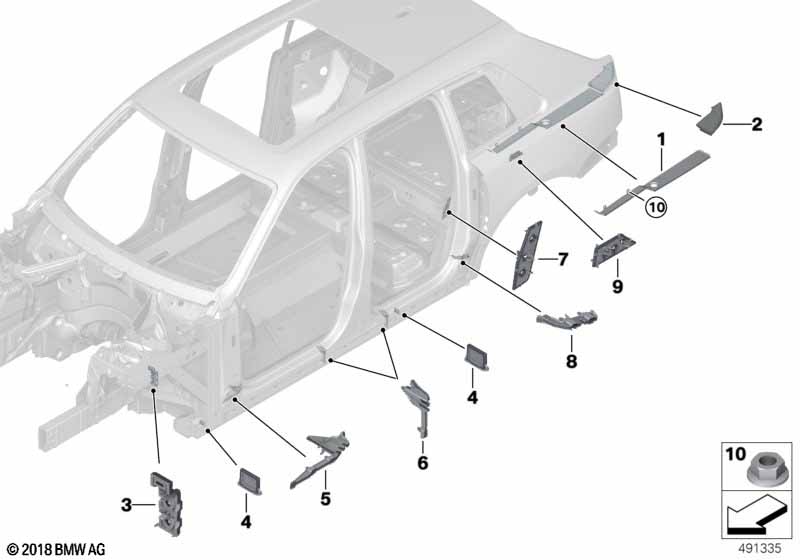 2
1
10
7
9
8
4
6
5
3
4
10
© 2018 BMW AG
491335