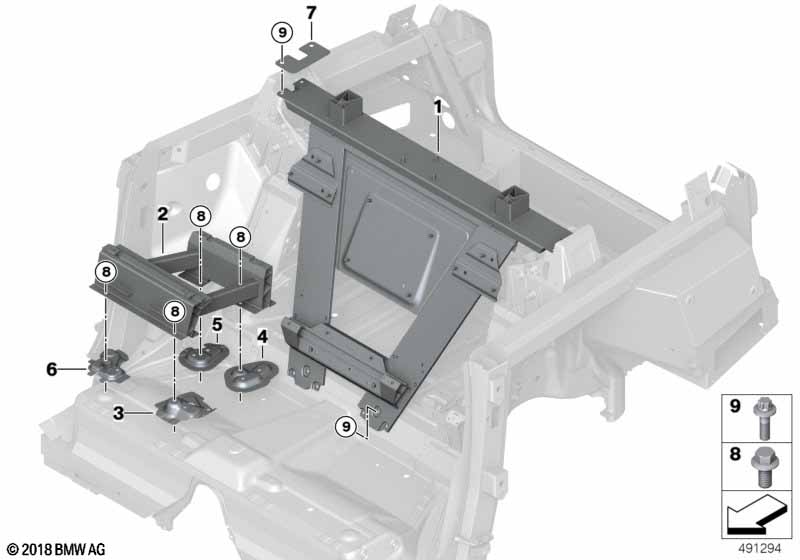 9
7
1
2
8
8
8
8
5
4
6
3
9
9
8
© 2018 BMW AG
491294