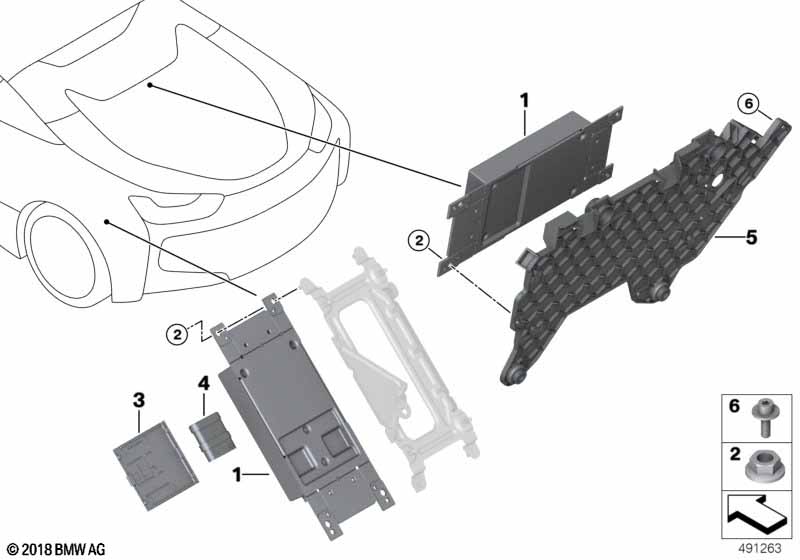 1
6
2
5
2
4
3
1
6
2
© 2018 BMW AG
491263