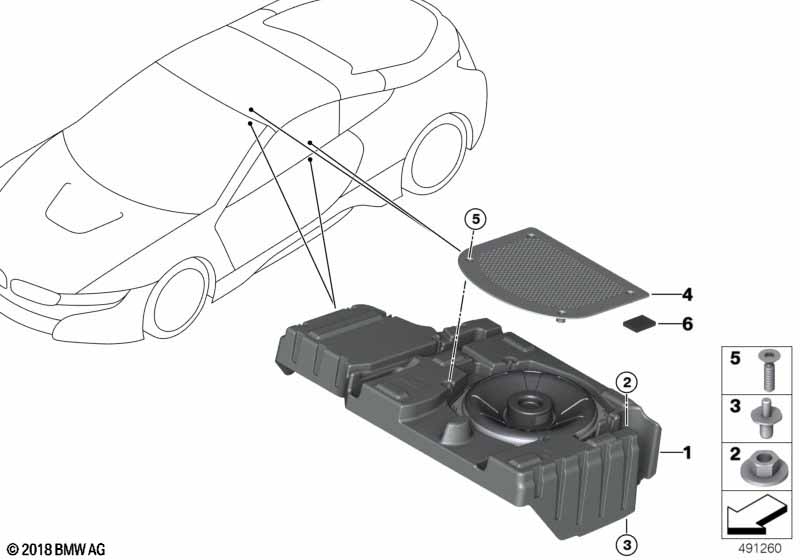 5
4
6
2
1
3
5
3
2
© 2018 BMW AG
491260