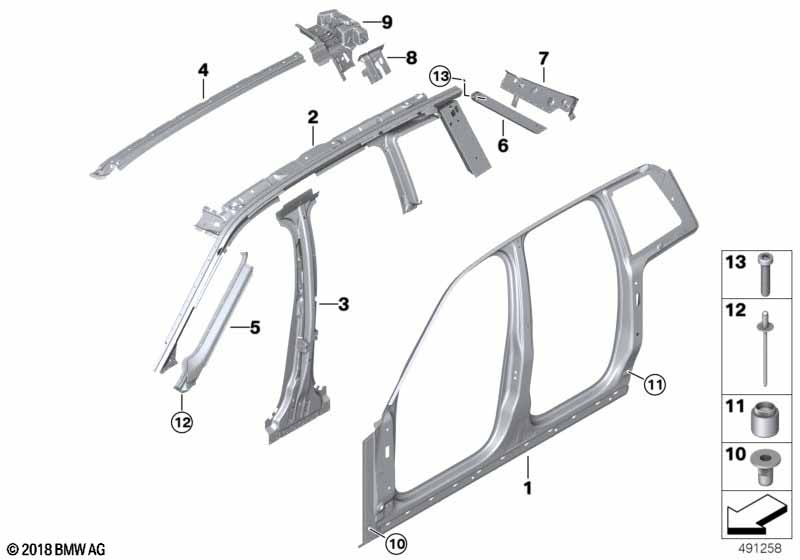 9
4
8
7
13
2
6
3
5
12
11
1
10
13
12
11
10
© 2018 BMW AG
491258