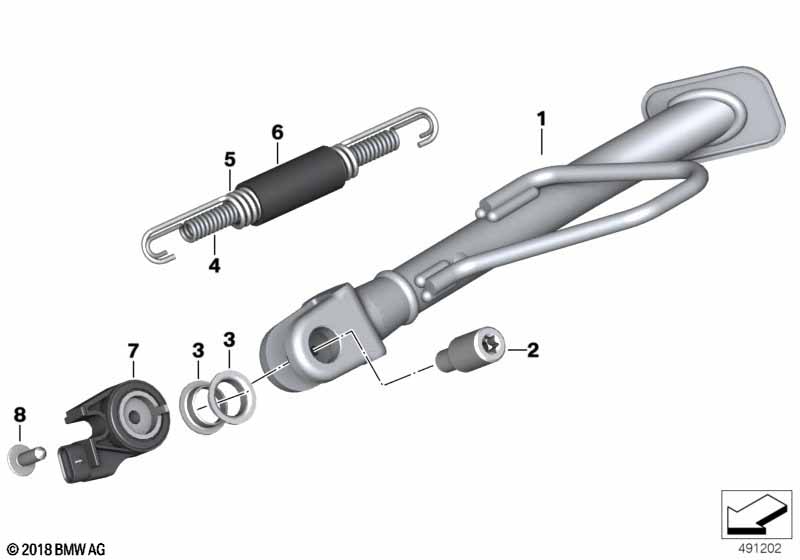 1
6
5
4
7
3
3
2
8
© 2018 BMW AG
491202