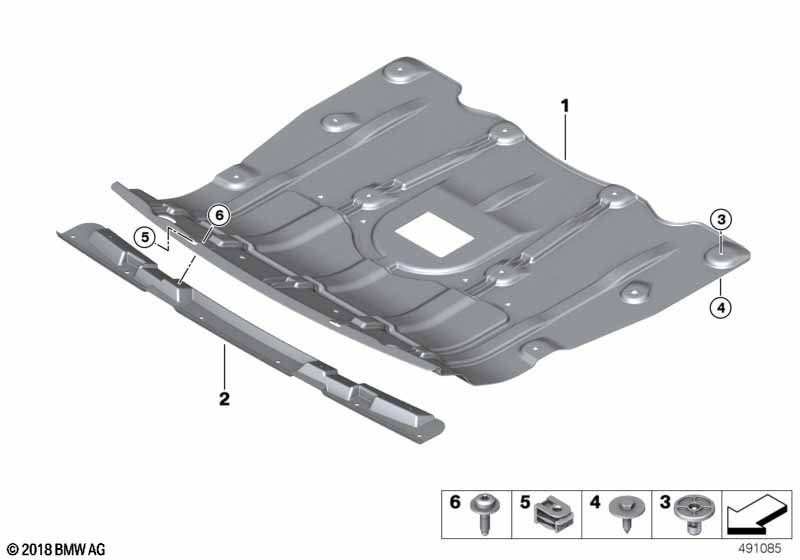 1
6
5
3
4
2
6
5
4
3
© 2018 BMW AG
491085