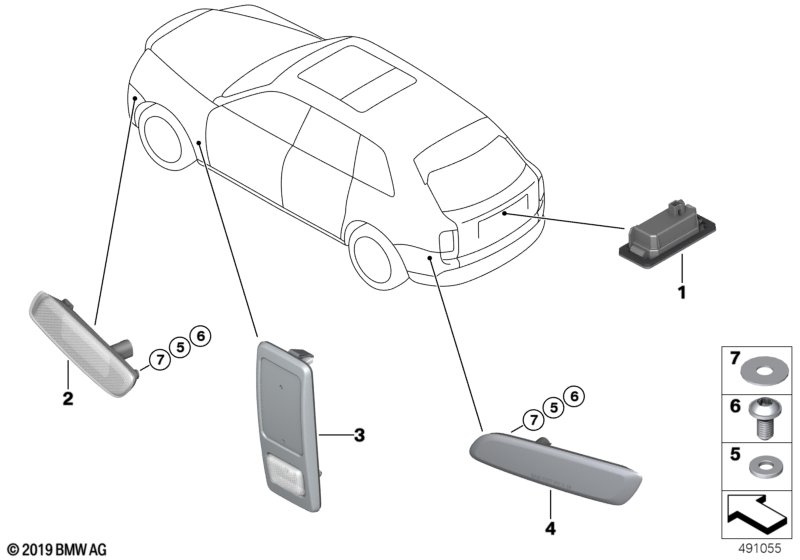 1

2

7 5 6

3

7 5 6

4

7

6

5

© 2019 BMW AG

491055