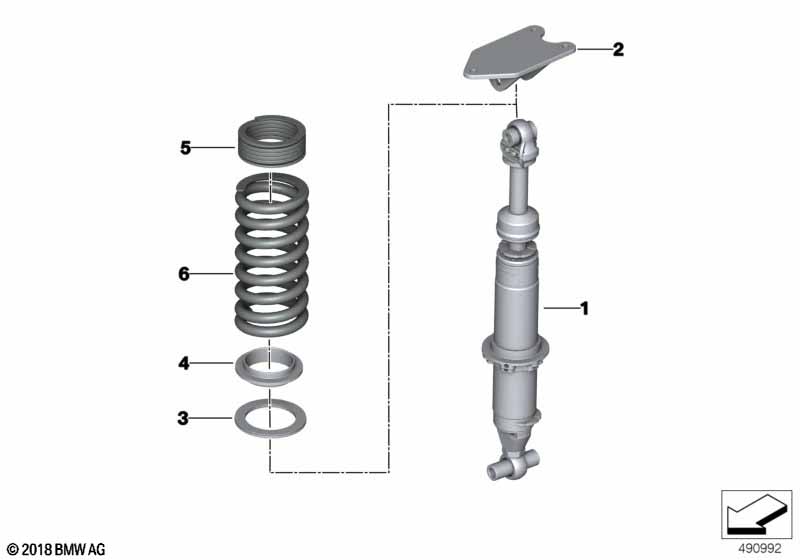 2

5

6

1

4

3

© 2018 BMW AG

490992