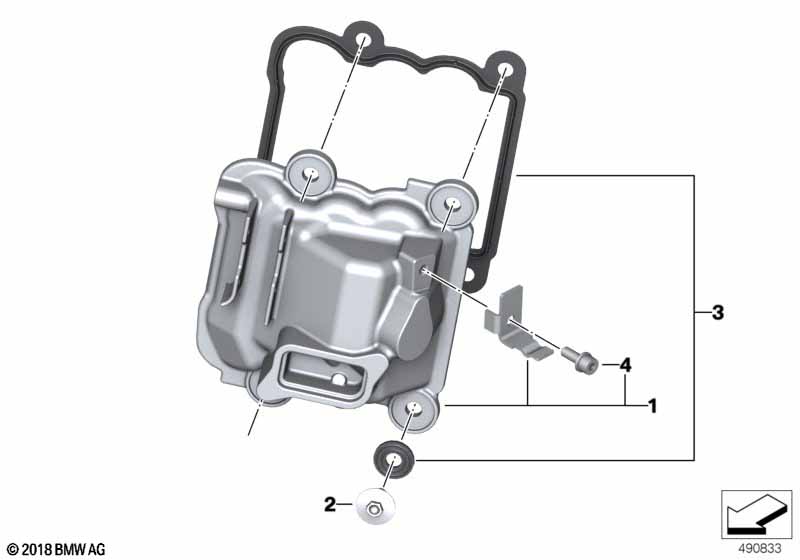 3
4
1
2
© 2018 BMW AG
490833