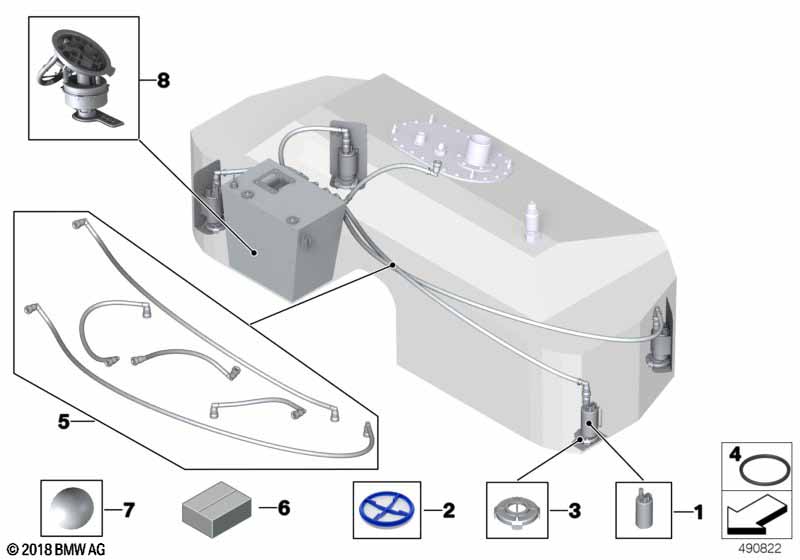 8

5

7

6

2

3

1

4

© 2018 BMW AG

490822