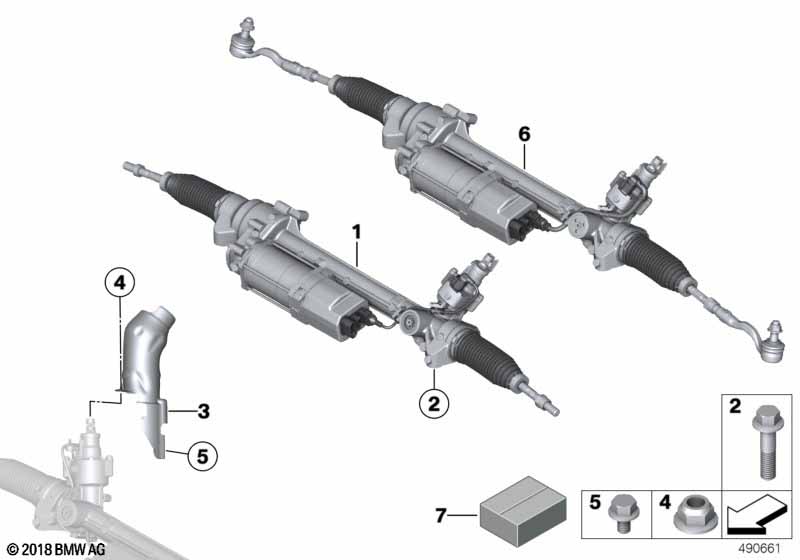 6
1
4
2
3
5
2
7
5
4
© 2018 BMW AG
490661