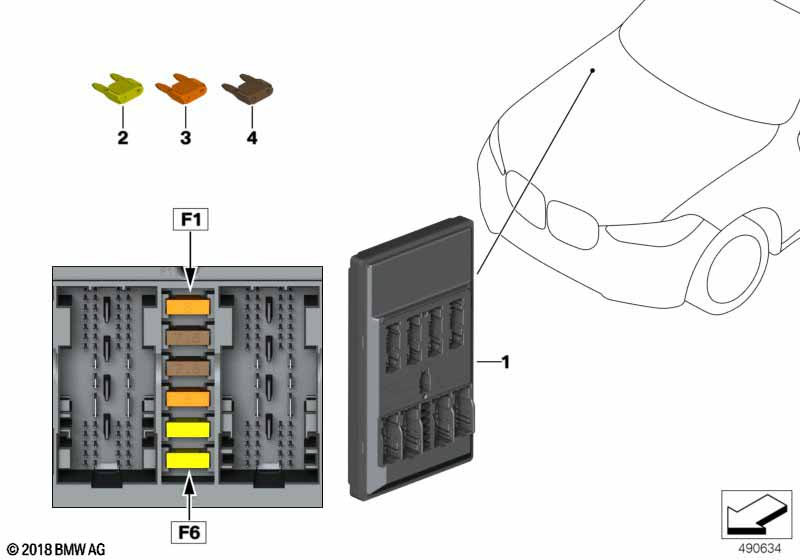 2
3
4
F1
1
F6
© 2018 BMW AG
490634