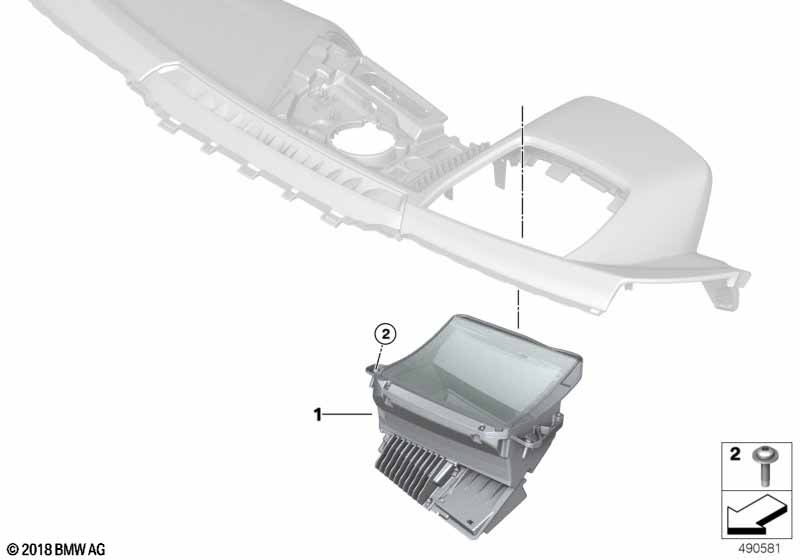 2
1
2
© 2018 BMW AG
490581