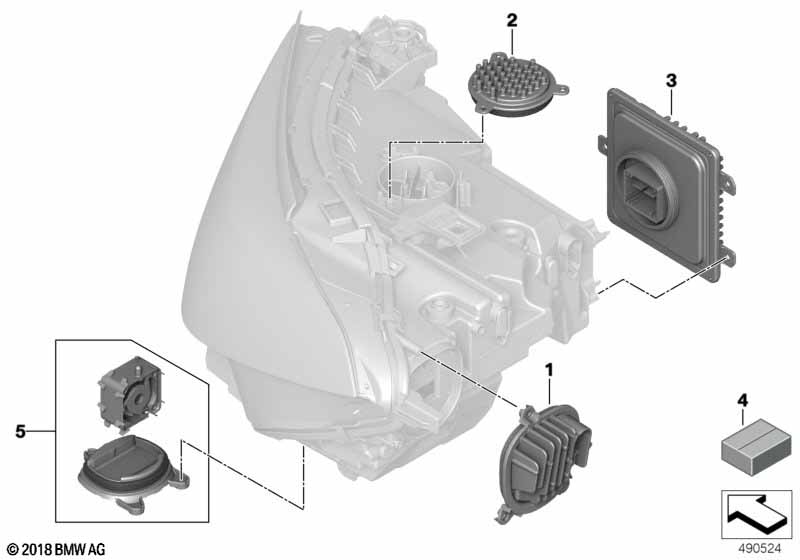 2
3
1
4
5
© 2018 BMW AG
490524