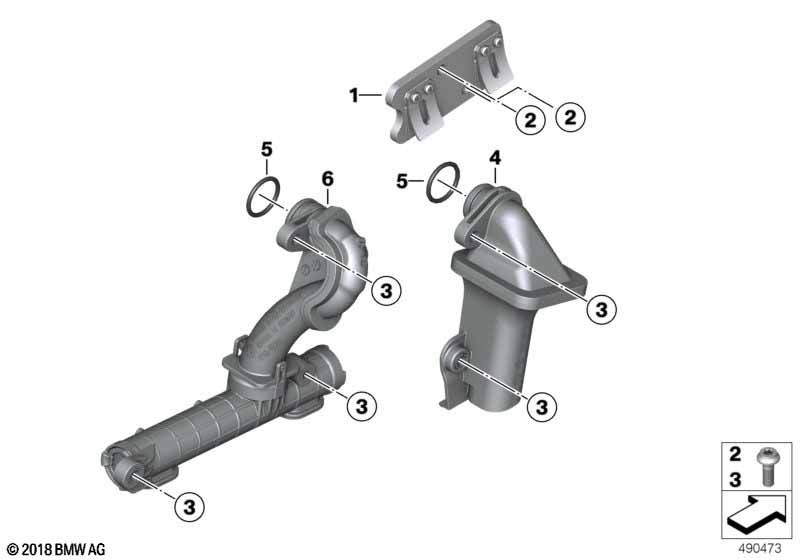 1
2
2
5
6
5
4
3
3
3
3
3
2
3
© 2018 BMW AG
490473