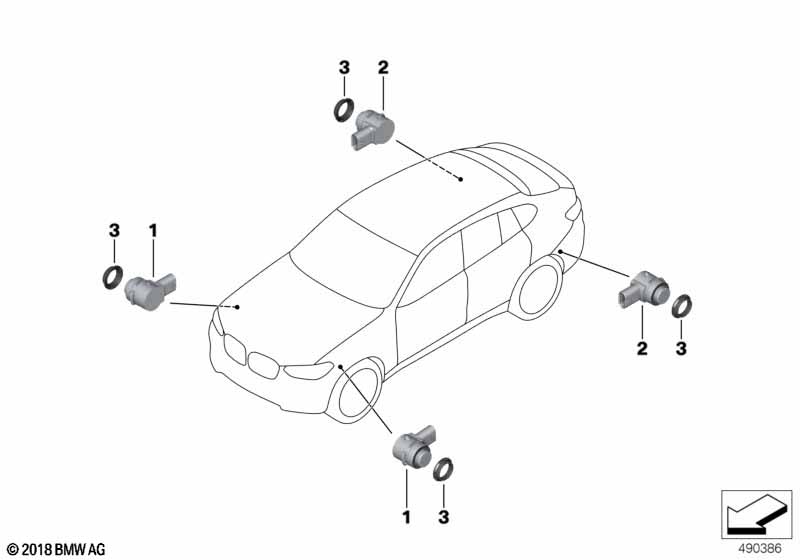 3
2
3
1
2
3
1
3
© 2018 BMW AG
490386