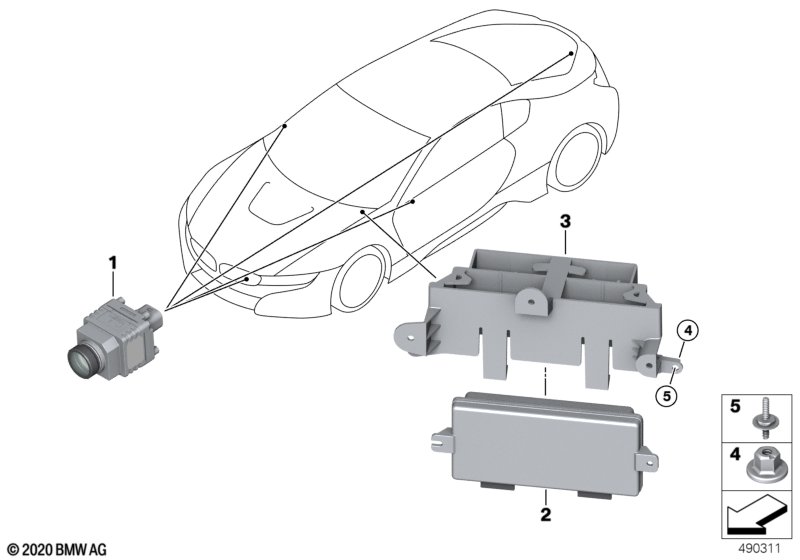 1

3

4

5

2

5

4

© 2020 BMW AG

490311