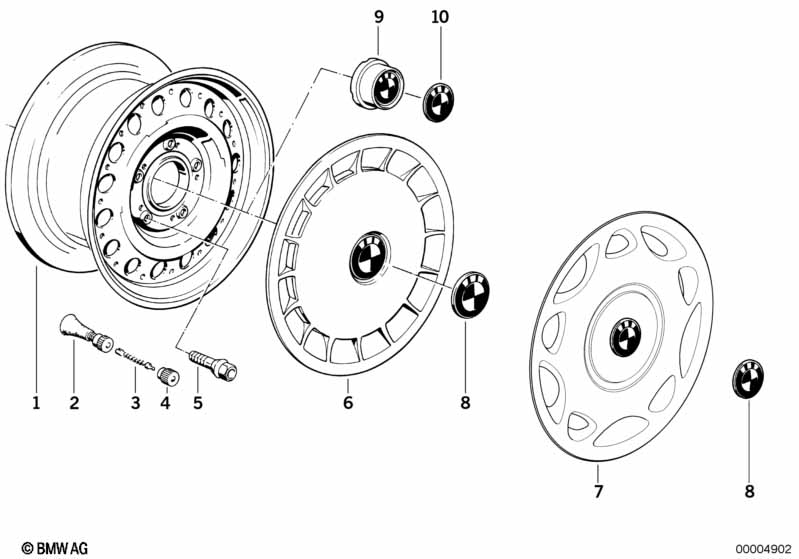 9
10
1
2
3
4
5
6
8
7
8
© BMW AG
00004902