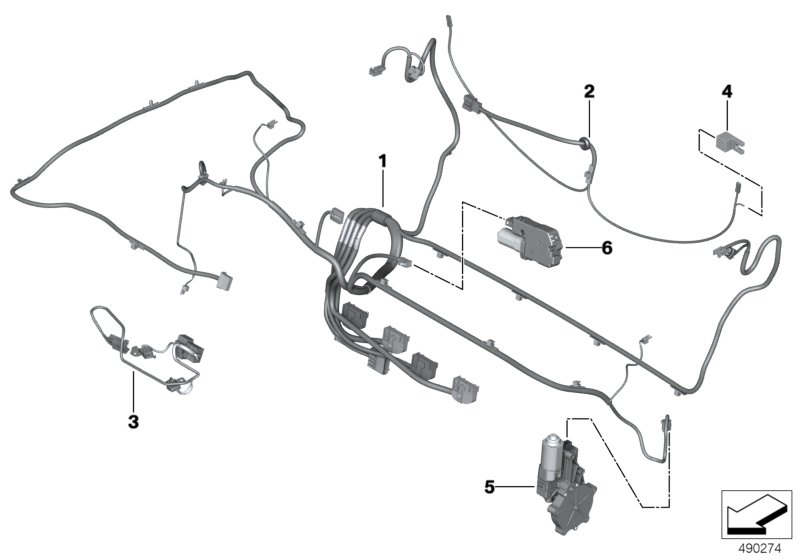 2
4
1
6
3
5
490274