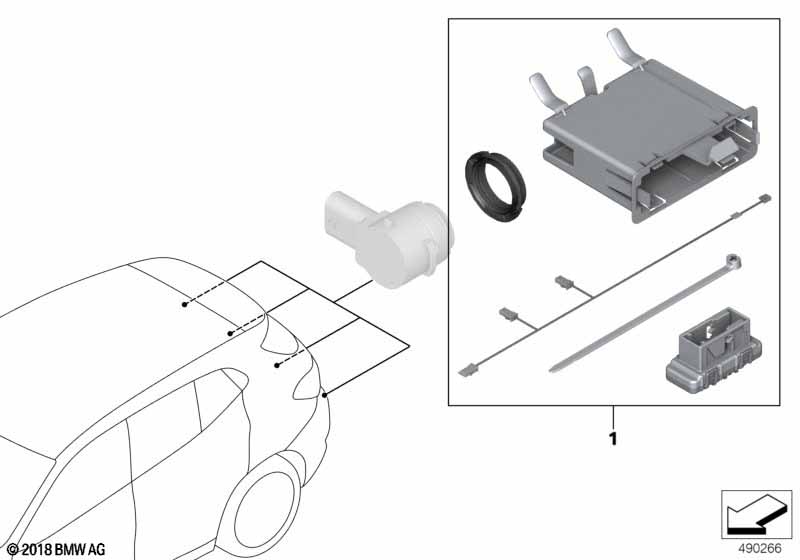 1

© 2018 BMW AG

490266