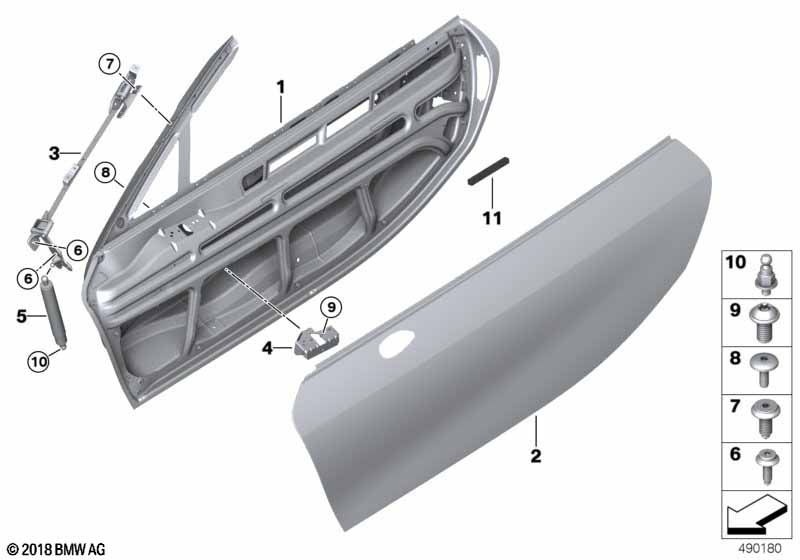 7
1
3
8
11
6
6
5
9
4
10
2
10
9
8
7
6
© 2018 BMW AG
490180