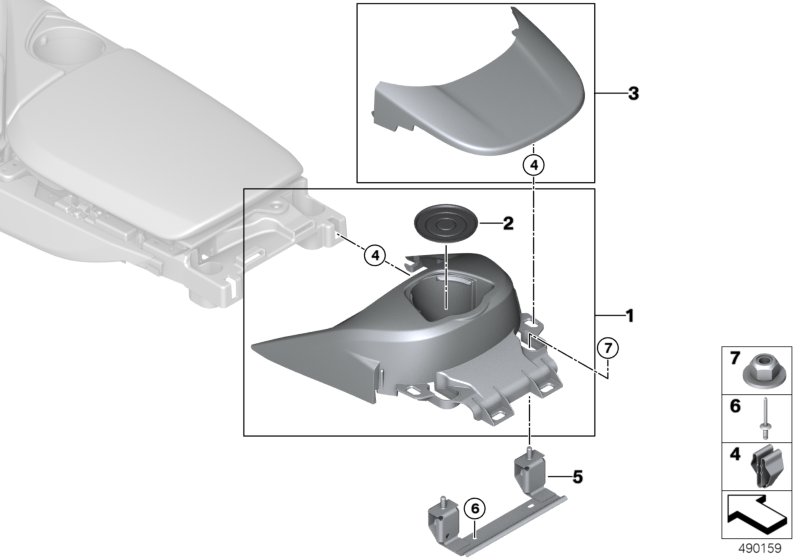 3
4
2
4
1
7
5
6
7
6
4
490159