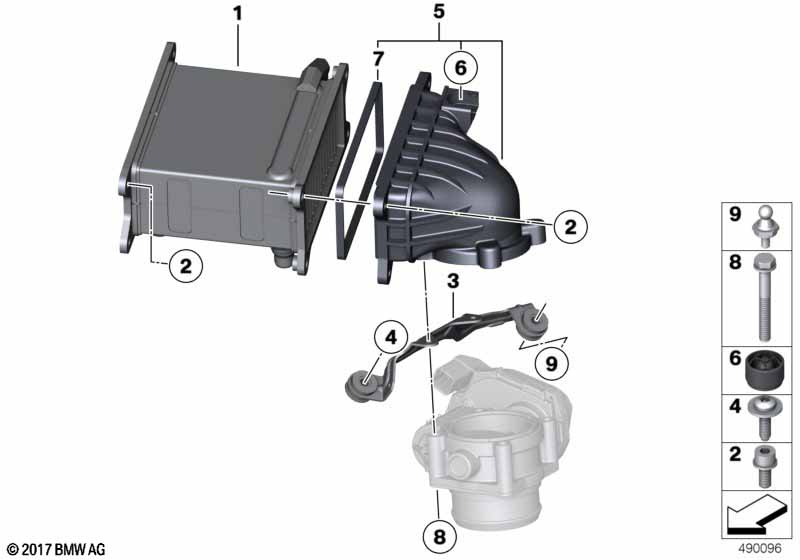 1
5
7
6
2
2
3
4
9
8
9
8
6
4
2
© 2017 BMW AG
490096