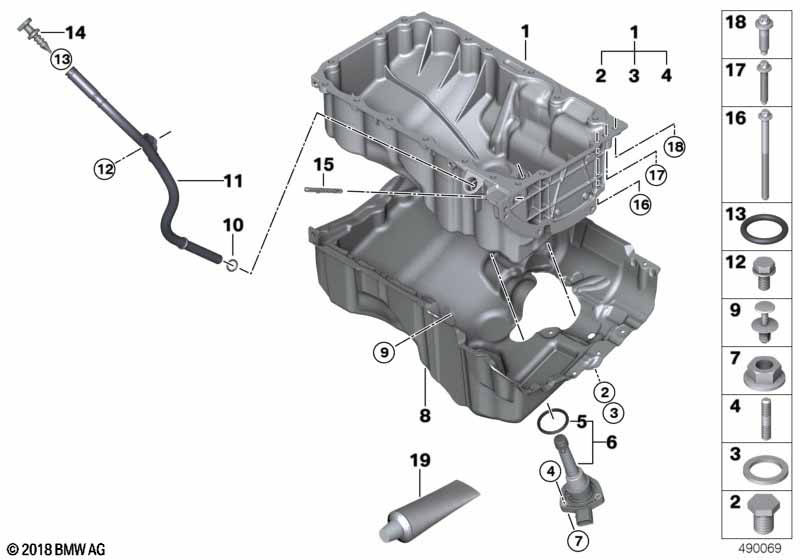 14
13
12
11
10
15
1
1
2
3
4
18
17
16
9
8
2
3
5
6
4
7
19
18
17
16
13
12
9
7
4
3
2
© 2018 BMW AG
490069