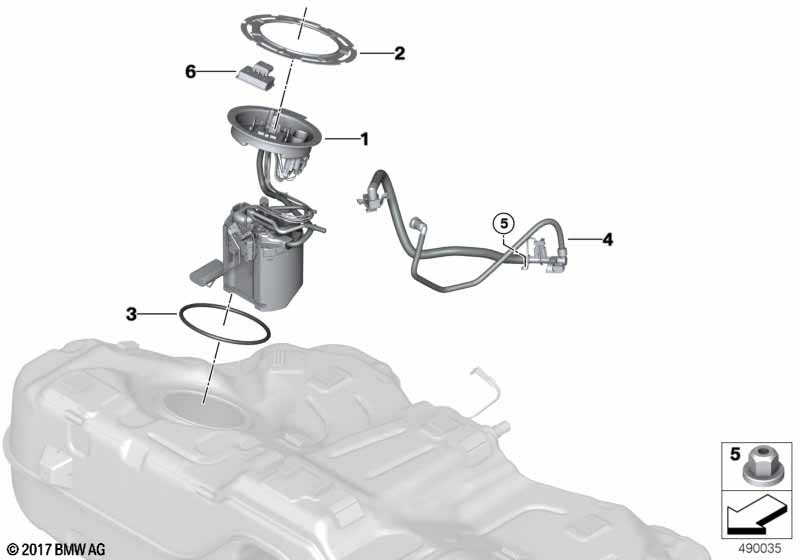 2
6
1
5
4
3
5
© 2017 BMW AG
490035