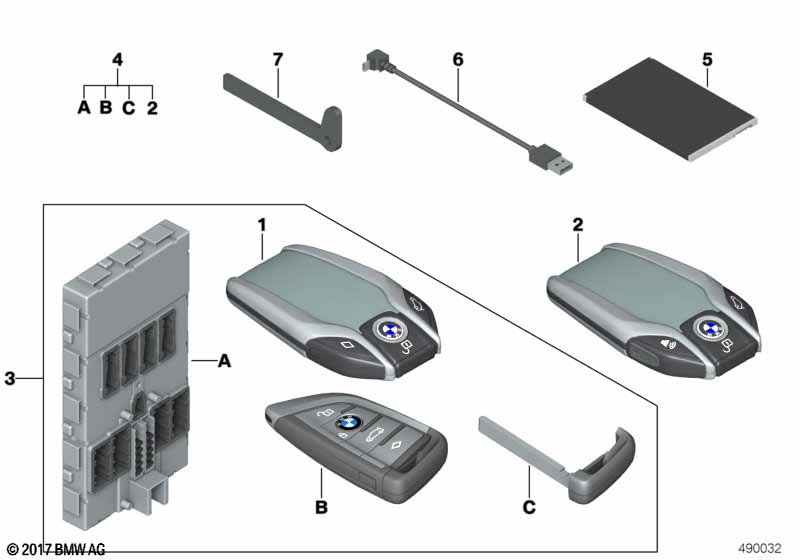 4
A B C 2
7
6
5
1
2
3
A
B
C
© 2017 BMW AG
490032