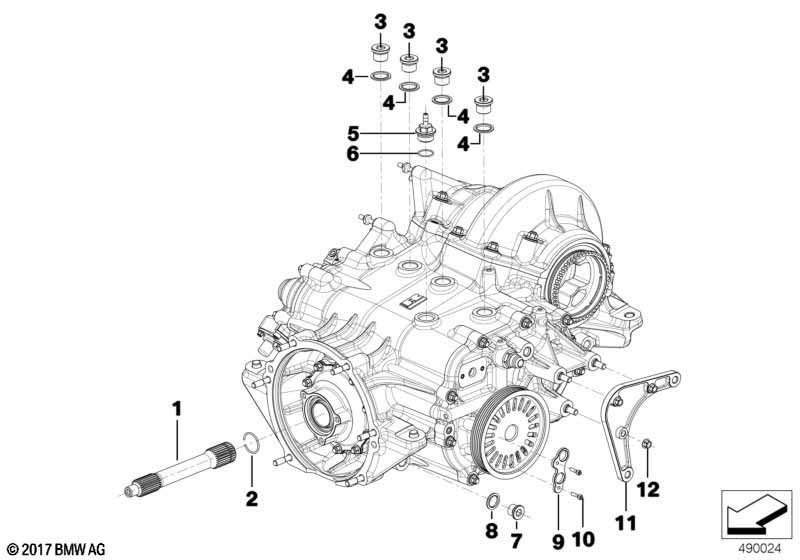 3
3
3
3
4
4
4
4
5
6
1
2
8
7
9
10
11
12
© 2017 BMW AG
490024