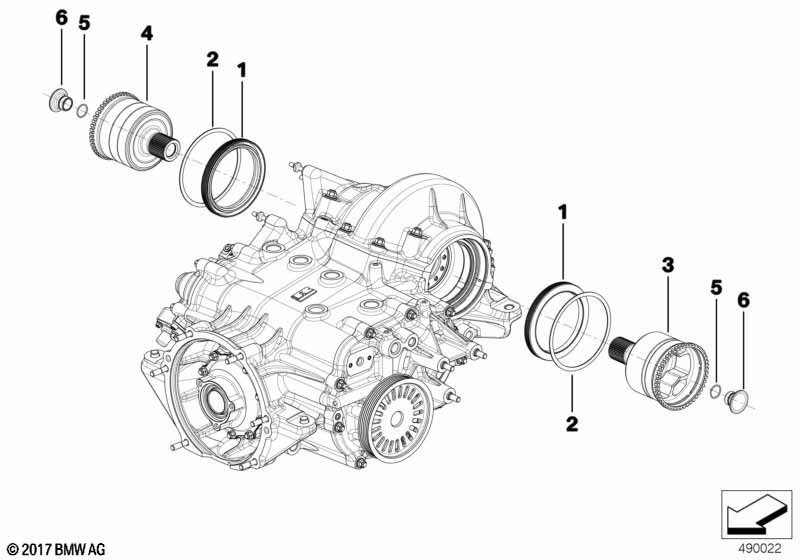 6
5
4
2
1
1
3
5
6
2
© 2017 BMW AG
490022