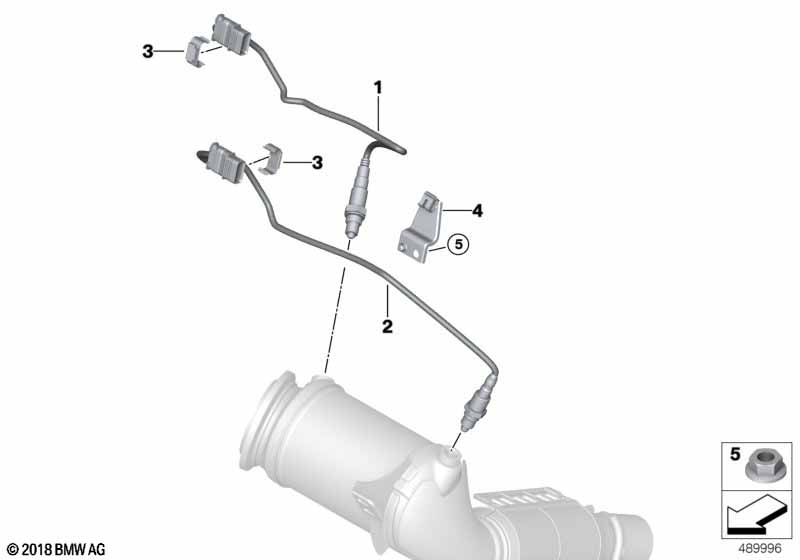 3
1
3
4
5
2
5
© 2018 BMW AG
489996