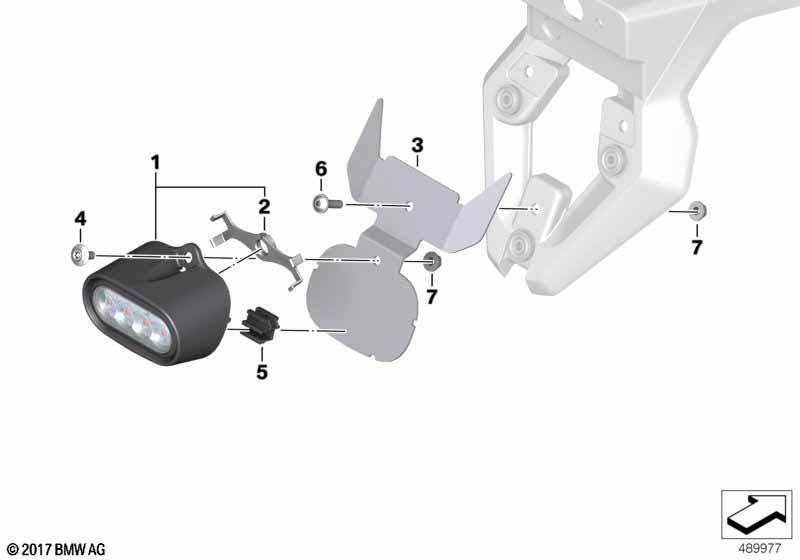 1
2
3
4
5
6
7
7
© 2017 BMW AG
489977