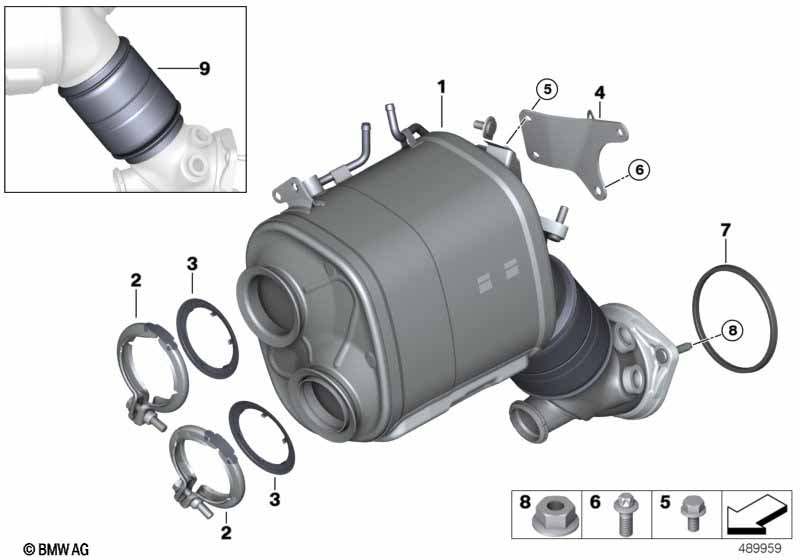 9

1

5

4

6

7

8

2

3

3

2

8

6

5

© BMW AG

489959