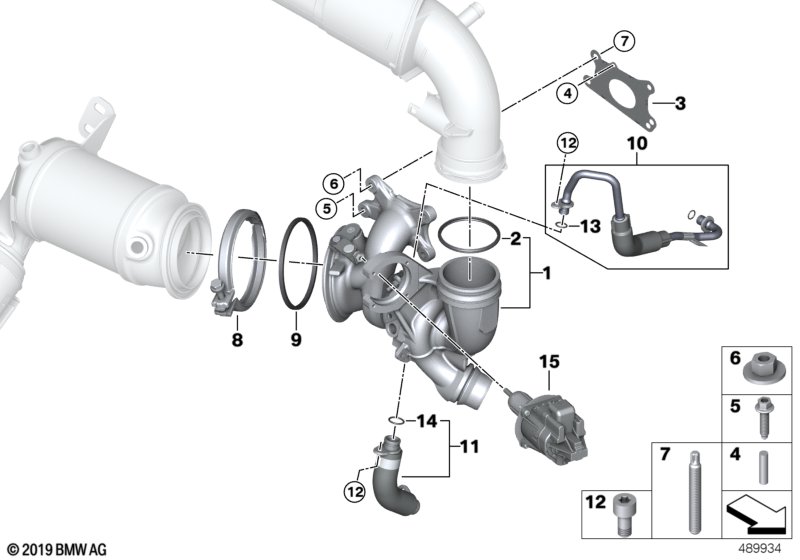 7
4
3
12
10
6
5
13
2
1
8
9
15
14
11
12
6
5
7
4
12
© 2019 BMW AG
489934