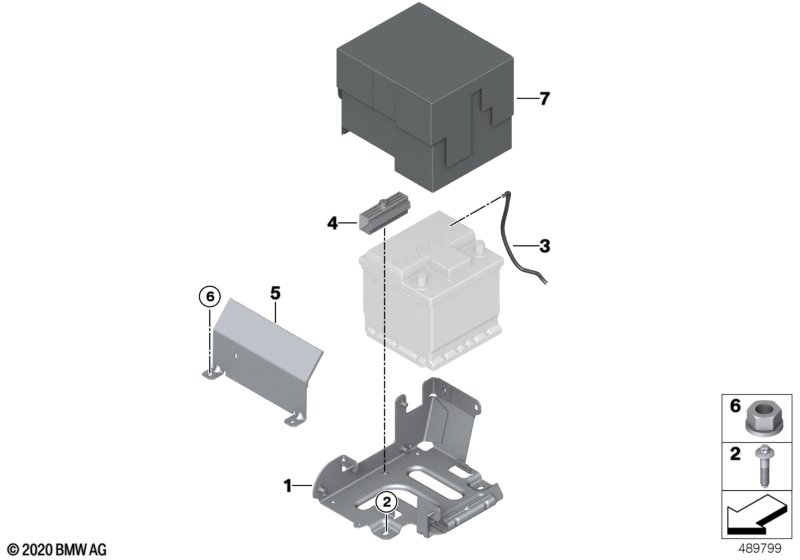 7

4

3

6

5

1

2

6

2

© 2020 BMW AG

489799