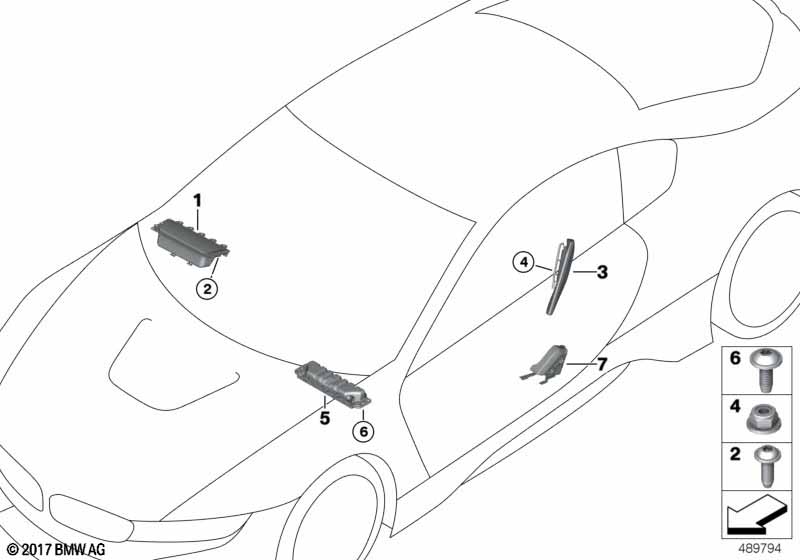 1
2
4
3
7
5
6
6
4
2
© 2017 BMW AG
489794