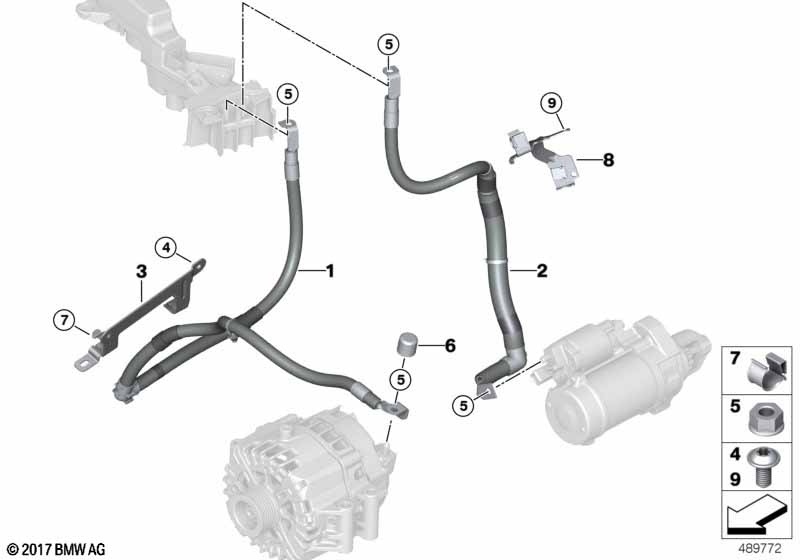 5
5
9
8
4
3
1
2
7
6
5
5
7
5
4
9
© 2017 BMW AG
489772