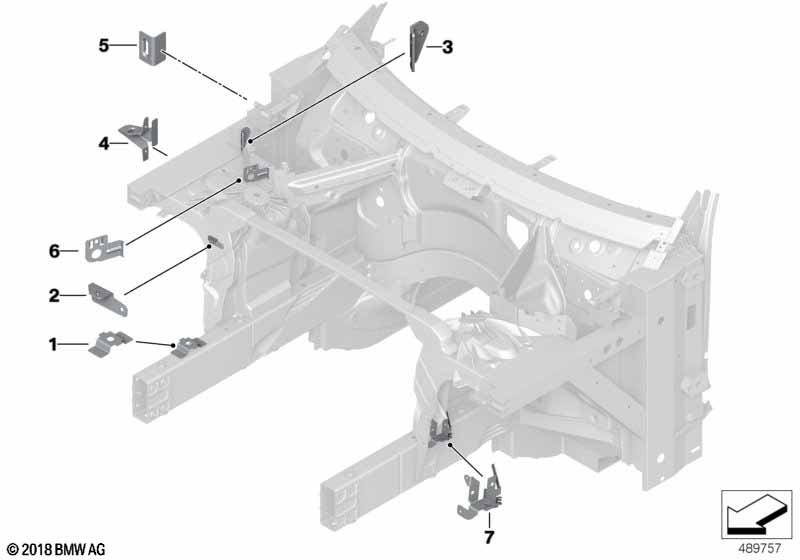 5
3
4
6
2
1
7
© 2018 BMW AG
489757