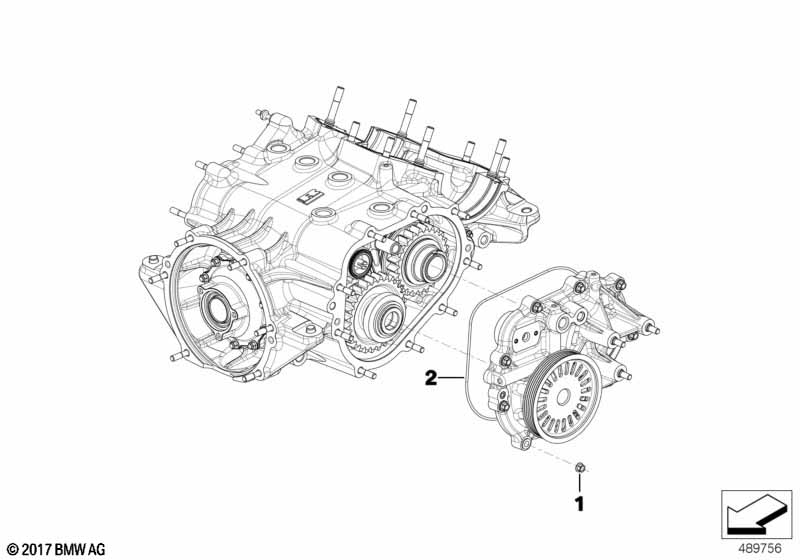 2

1

© 2017 BMW AG

489756