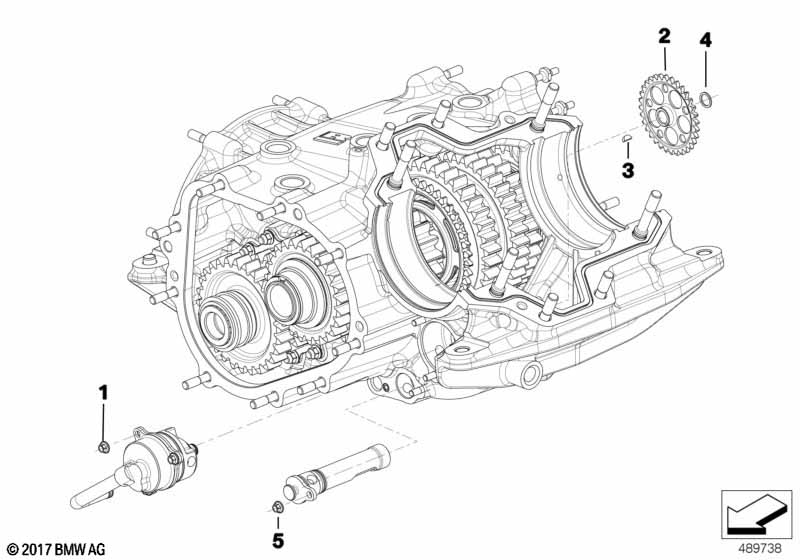 2
4
3
1
5
© 2017 BMW AG
489738