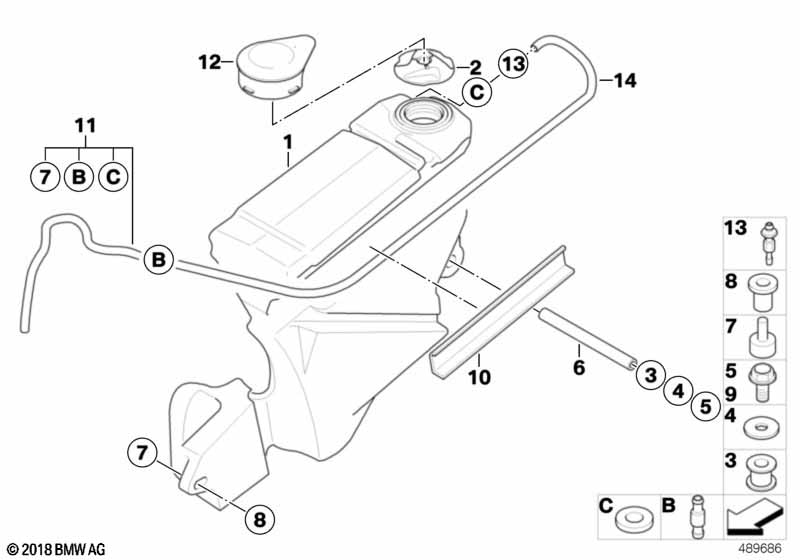 12
2
13
C
14
11
7 B C
1
B
10
6
3
4
5
7
8
13
8
7
5
9
4
3
C
B
© 2018 BMW AG
489686