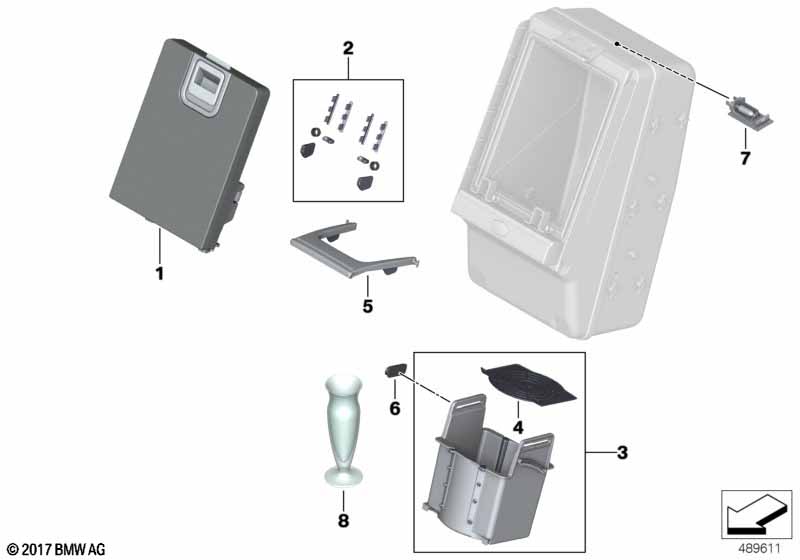 2
7
1
5
6
4
3
8
© 2017 BMW AG
489611