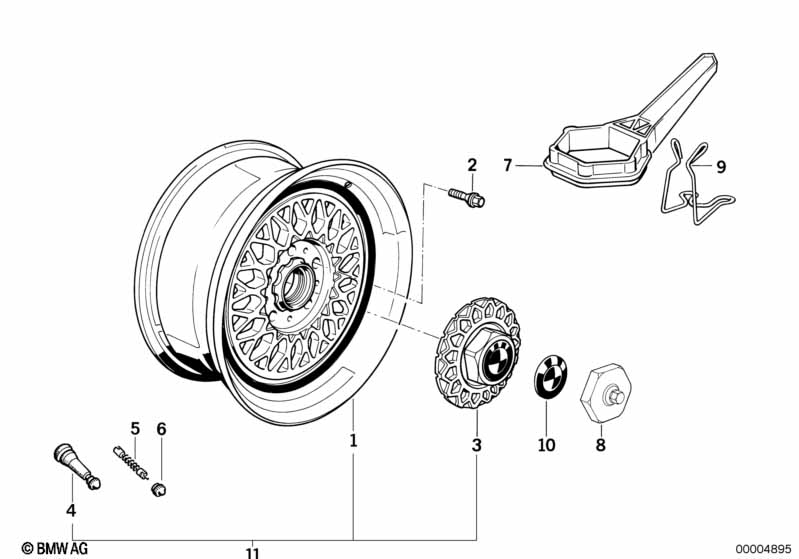 2
7
9
5
6
1
3
10
8
4
© BMW AG
11
00004895