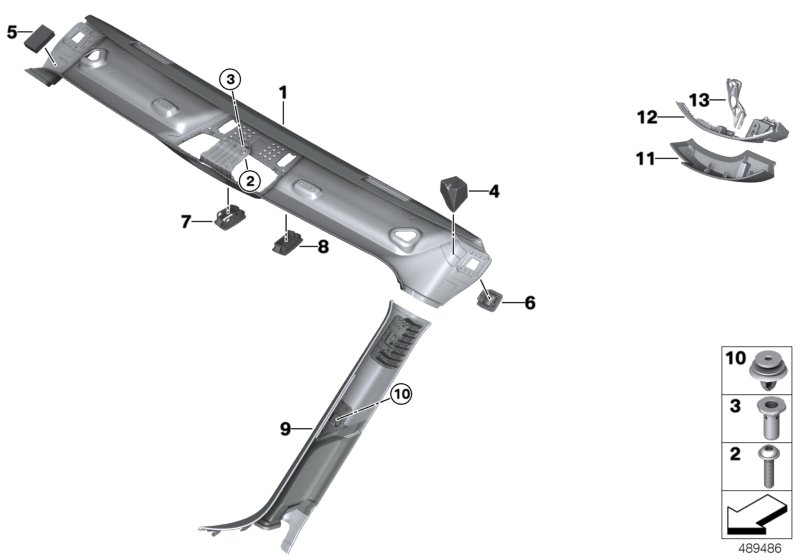 5
3
1
2
7
8
4
6
13
12
11
10
9
10
3
2
489486