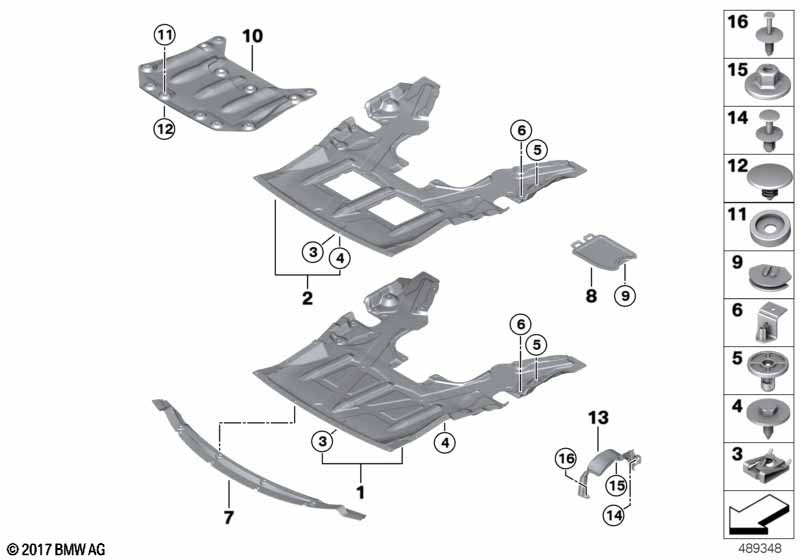 11
10
12
6
5
3
4
2
8
9
6
5
3
4
1
7
13
16
15
14
16
15
14
12
11
9
6
5
4
3
© 2017 BMW AG
489348