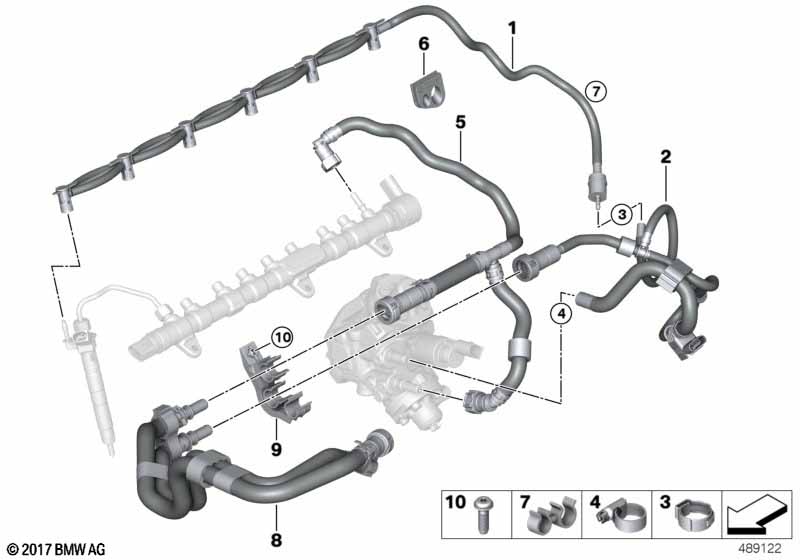 1
6
7
5
2
3
4
10
9
8
10
7
4
3
© 2017 BMW AG
489122