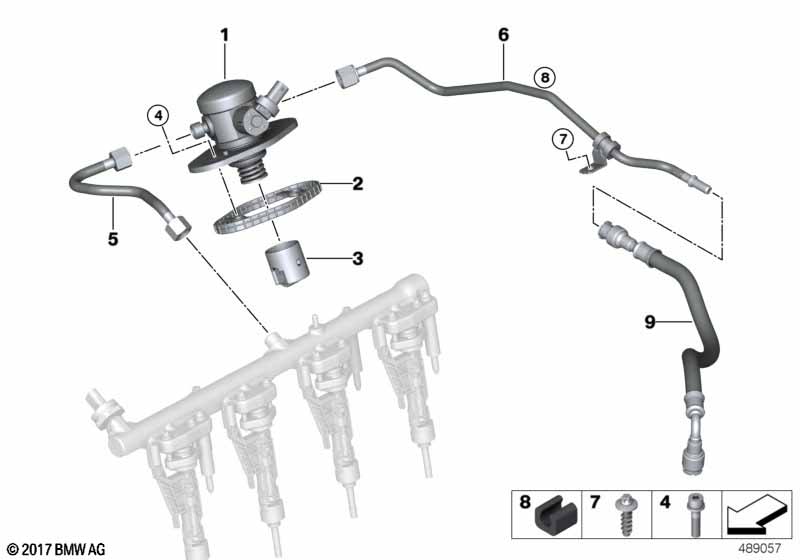 1
6
8
4
7
2
5
3
9
8
7
4
© 2017 BMW AG
489057